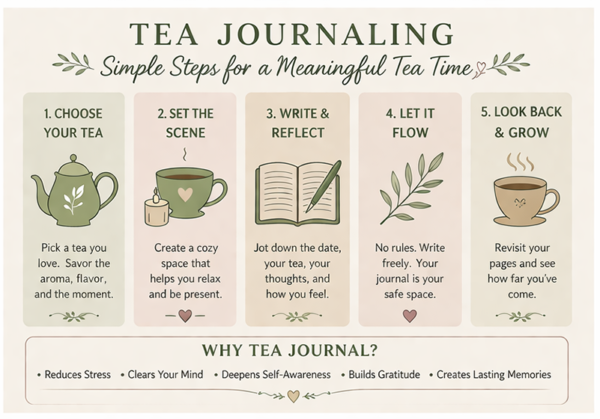 TEA JOURNALING

Simple Steps for a Meaningful Tea Time

1. CHOOSE YOUR TEA

Pick a tea you love. Savor the aroma, flavor, and the moment.

2. SET THE SCENE

Create a cozy space that helps you relax and be present.

3. WRITE & REFLECT

Jot down the date, your tea, your thoughts, and how you feel.

4. LET IT FLOW

No rules. Write freely. Your journal is your safe space.

5. LOOK BACK & GROW

Revisit your pages and see how far you've come.

WHY TEA JOURNAL?

• Reduces Stress • Clears Your Mind • Deepens Self-Awareness • Builds Gratitude • Creates Lasting Memories