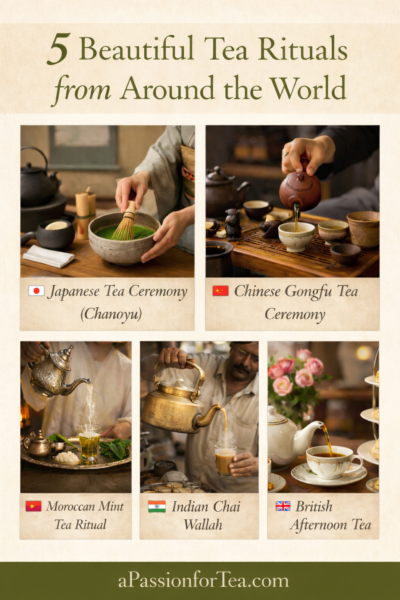 5 Beautiful Tea Rituals from Around the World

Japanese Tea Ceremony (Chanoyu)

Chinese Gongfu Tea Ceremony

Moroccan Mint Tea Ritual

Indian Chai Wallah

British Afternoon Tea

aPassionforTea.com