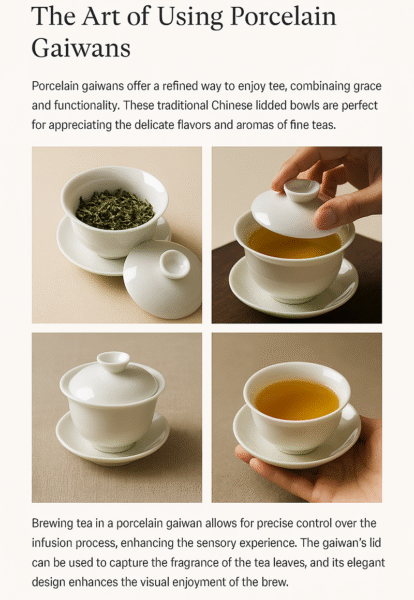 The Art of Using Porcelain Gaiwans

Porcelain gaiwans offer a refined way to enjoy tee, combinaing grace and functionality. These traditional Chinese lidded bowls are perfect for appreciating the delicate flavors and aromas of fine teas.

Brewing tea in a porcelain gaiwan allows for precise control over the infusion process, enhancing the sensory experience. The gaiwan's lid can be used to capture the fragrance of the tea leaves, and its elegant design enhances the visual enjoyment of the brew.