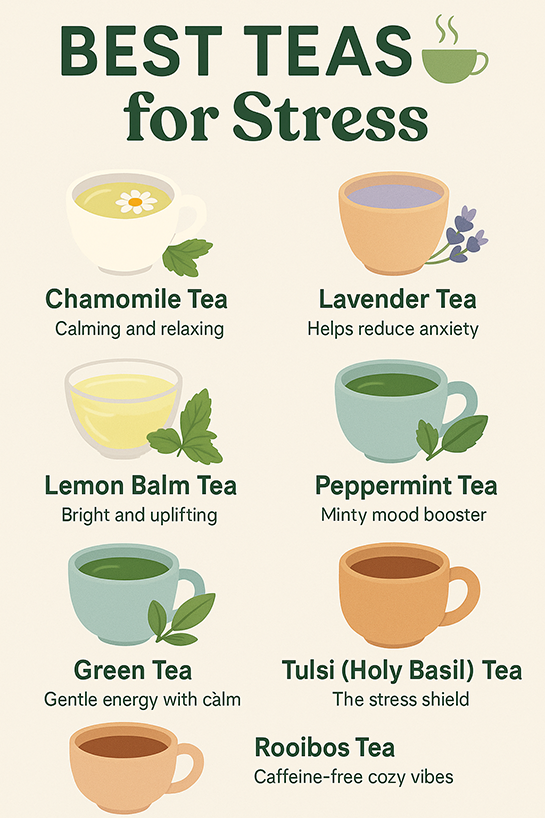 BEST TEAS for Stress

Chamomile Tea
Calming and relaxing

Lavender Tea
Helps reduce anxiety

Lemon Balm Tea
Bright and uplifting

Peppermint Tea
Minty mood booster

Green Tea
Gentle energy with càlm

Tulsi (Holy Basil) Tea
The stress shield

Rooibos Tea
Caffeine-free cozy vibes