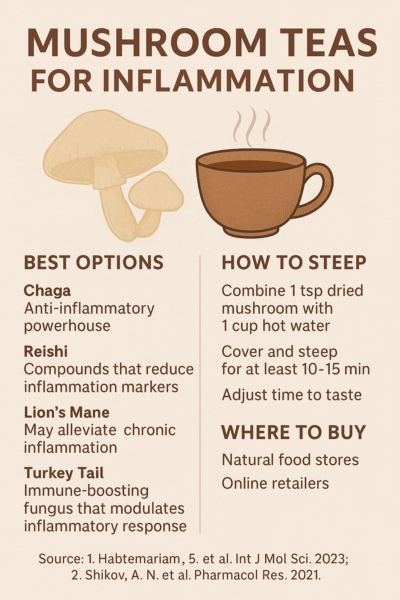 MUSHROOM TEAS
FOR INFLAMMATION

BEST OPTIONS

Chaga
Anti-inflammatory powerhouse

Reishi
Compounds that reduce inflammation markers

Lion's Mane
May alleviate chronic inflammation

Turkey Tail
Immune-boosting fungus that modulates inflammatory response

HOW TO STEEP

Combine 1 tsp dried mushroom with 1 cup hot water

Cover and steep for at least 10-15 min

Adjust time to taste

WHERE TO BUY

Natural food stores

Online retailers

Source: 1. Habtemariam, 5. et al. Int J Mol Sci. 2023; 2. Shikov, A. N. et al. Pharmacol Res. 2021.